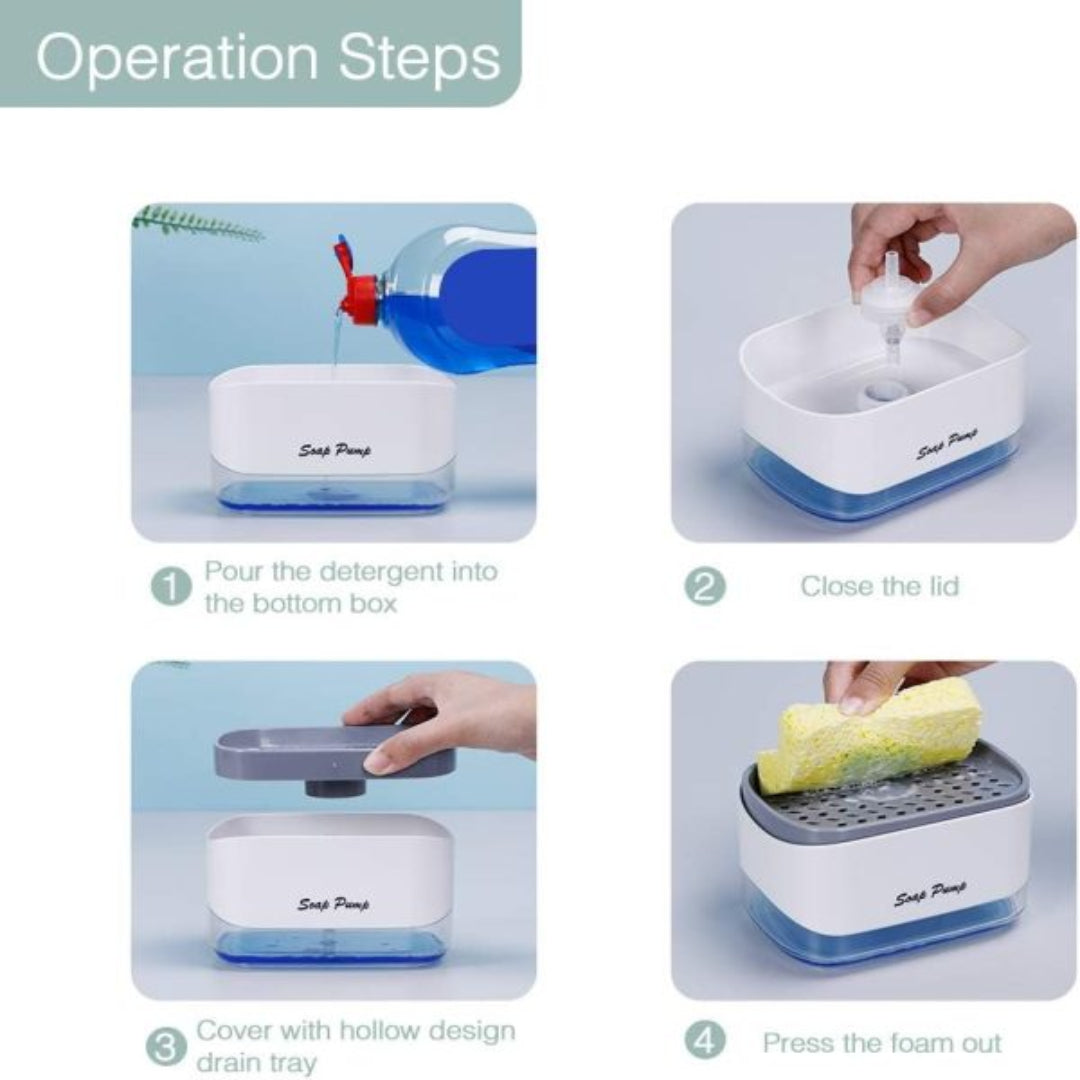 Operation Steps

Soap Pump

1 Pour the detergent into the bottom box

Soap Pump

2 Close the lid

Soap Pump

3 Cover with hollow design drain tray

Soap Pump

4 Press the foam out