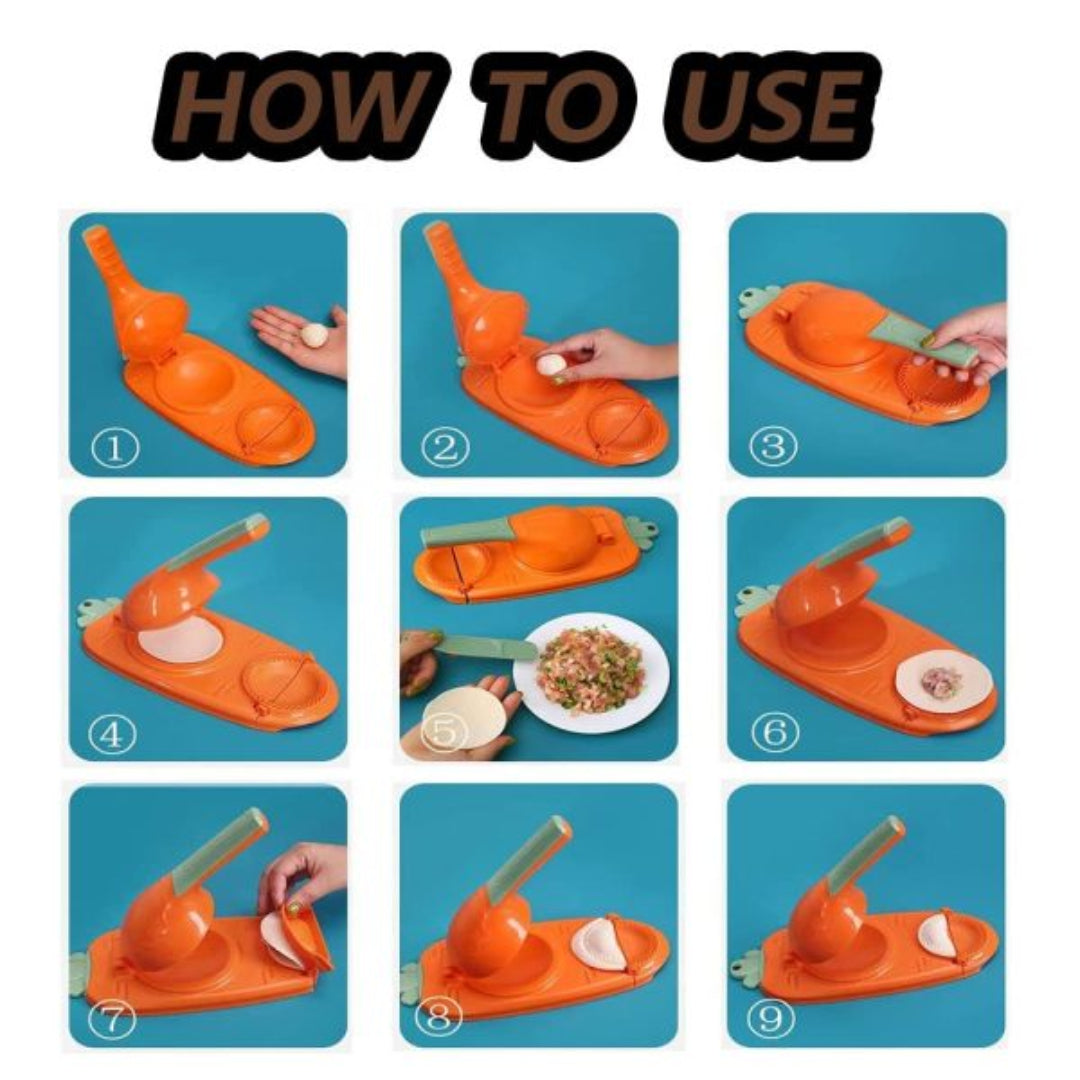 HOW TO USE

①

②

③

④

⑤

⑥

⑦

⑧

⑨