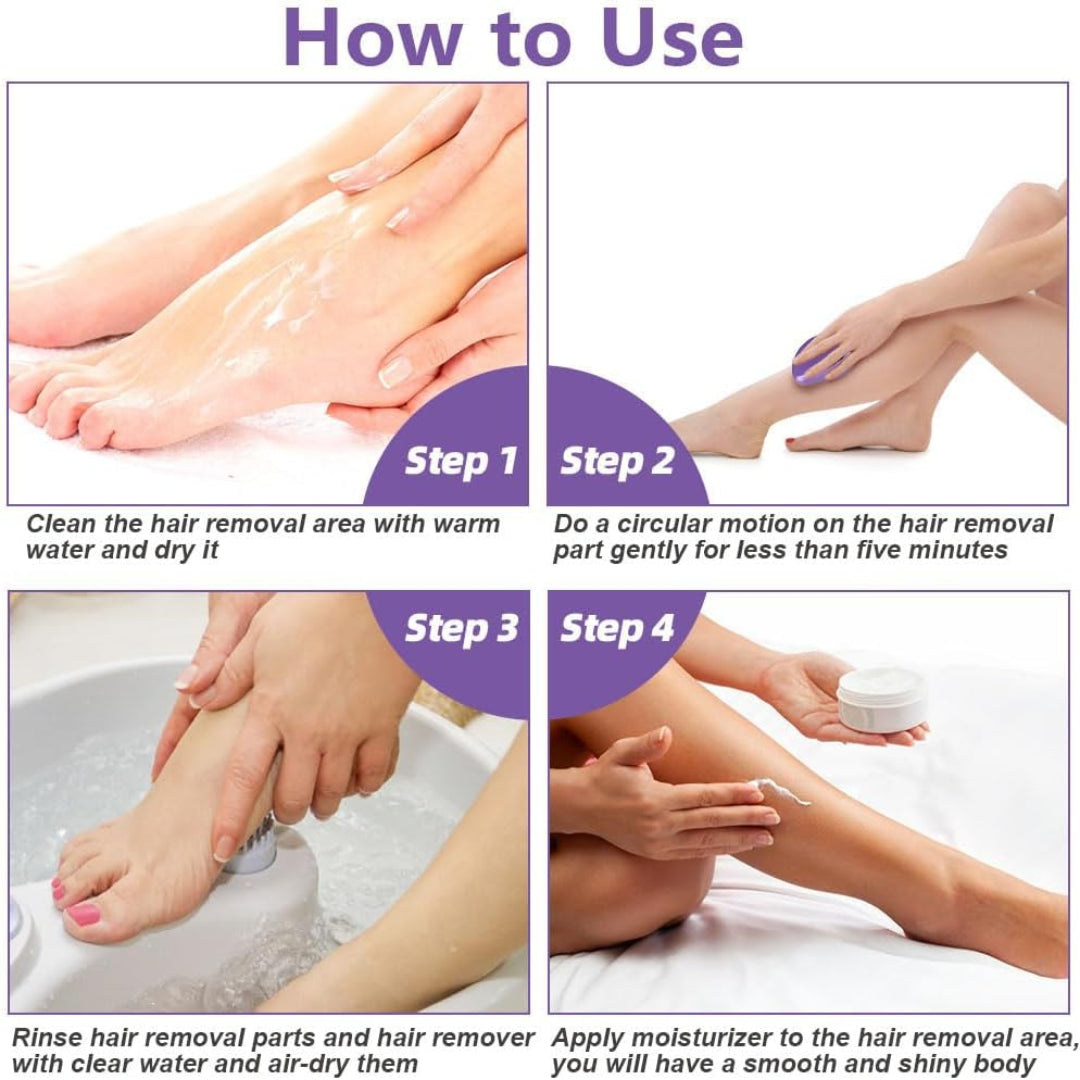 How to Use

Step 1

Clean the hair removal area with warm water and dry it

Step 2

Do a circular motion on the hair removal part gently for less than five minutes

Step 3

Rinse hair removal parts and hair remover with clear water and air-dry them

Step 4

Apply moisturizer to the hair removal area, you will have a smooth and shiny body