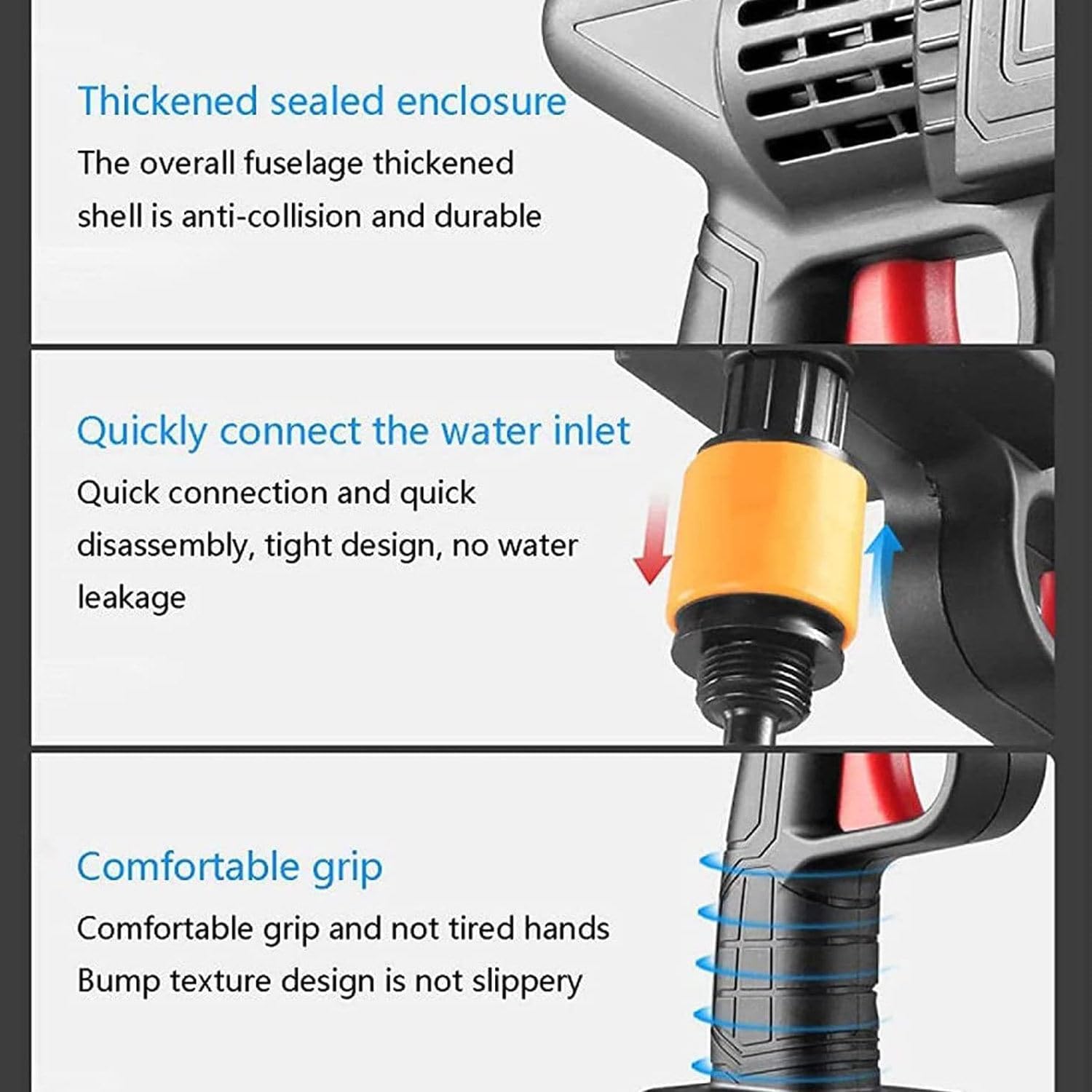 Thickened sealed enclosure

The overall fuselage thickened shell is anti-collision and durable

Quickly connect the water inlet

Quick connection and quick disassembly, tight design, no water leakage

Comfortable grip

Comfortable grip and not tired hands
Bump texture design is not slippery